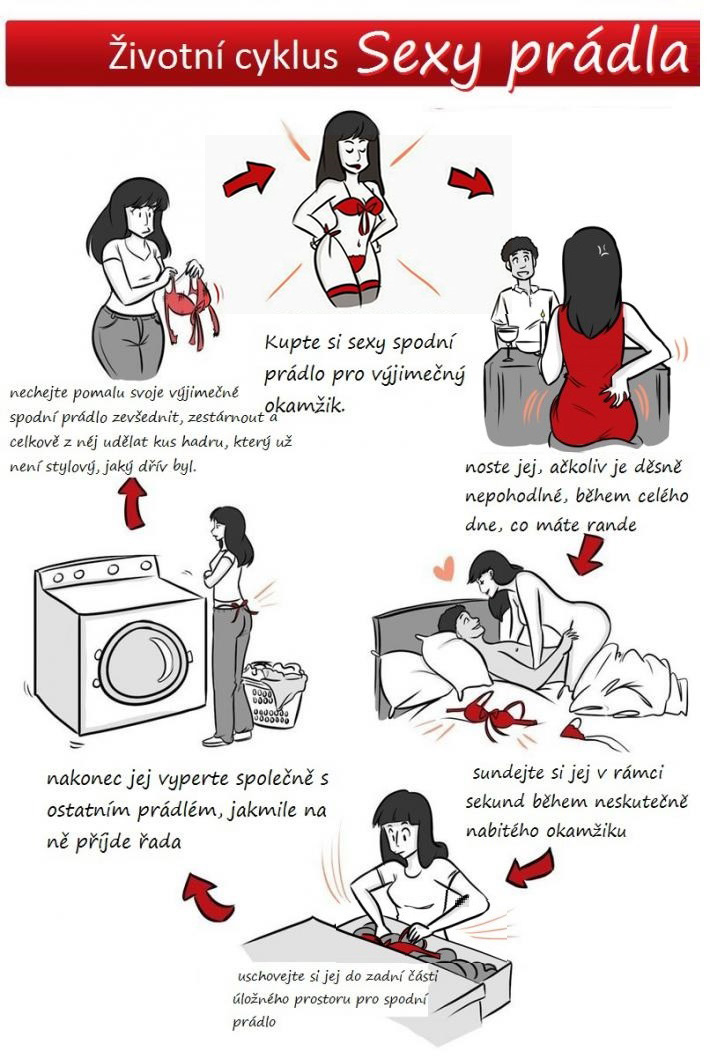 Životní cyklus Sexy prádla

Kupte si sexy spodní prádlo pro výjimečný okamžik.

noste jej, ačkoliv je děsně nepohodlné, během celého dne, co máte rande

sundejte si jej v rámci sekund během neskutečně nabitého okamžiku

uschovejte si jej do zadní části úložného prostoru pro spodní prádlo

nakonec jej vyperte společně s ostatním prádlem, jakmile na ně příjde řada

nechejte pomalu svoje výjimečné spodní prádlo zevšednit, zestárnout a celkově z něj udělat kus hadru, který už není stylový, jaký dřív byl.